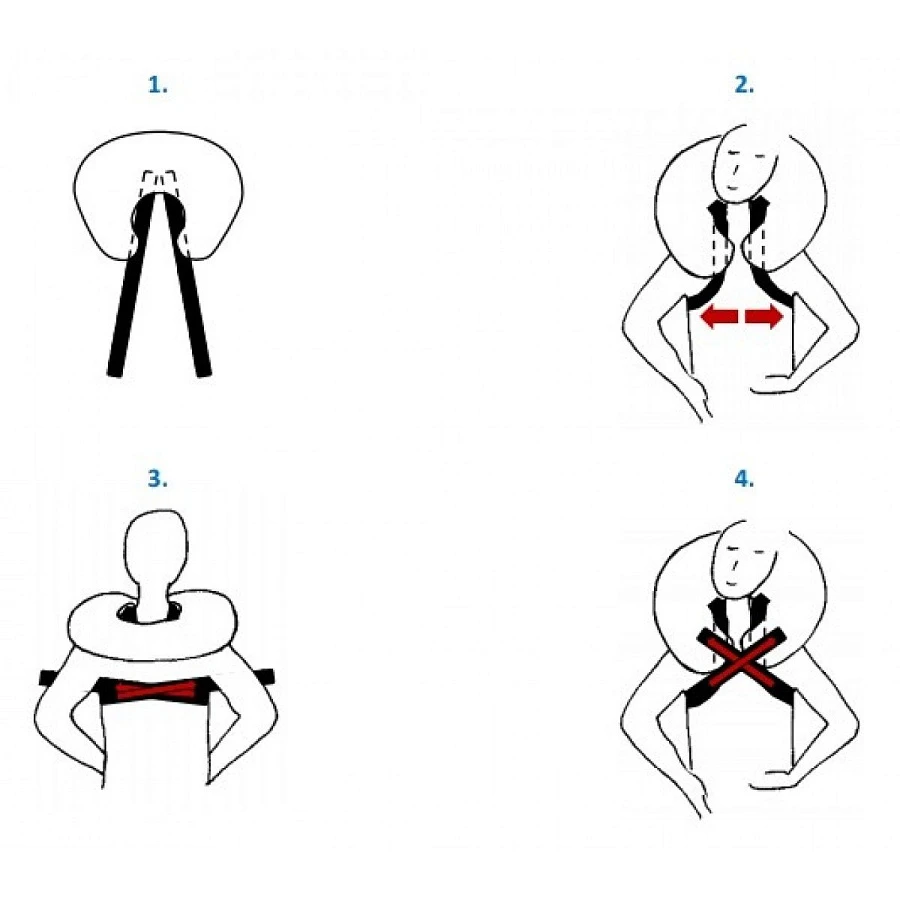 1.

2.

3.

4.